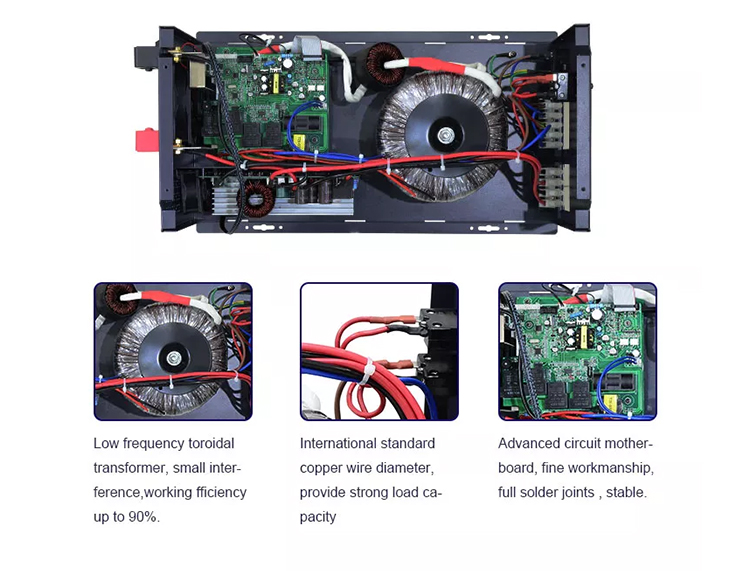 Low frequency toroidal transformer, small interference,working fficiency up to 90%.

International standard copper wire diameter, provide strong load capacity

Advanced circuit motherboard, fine workmanship, full solder joints , stable.