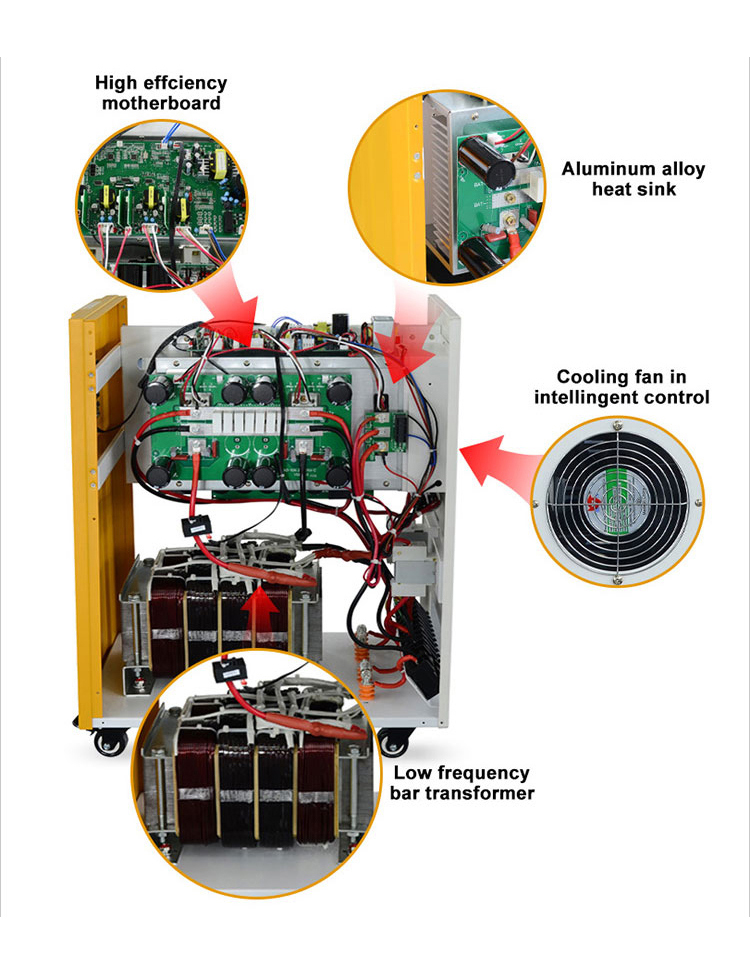 High effciency motherboard

Aluminum alloy heat sink

Cooling fan in intellingent control

Low frequency bar transformer